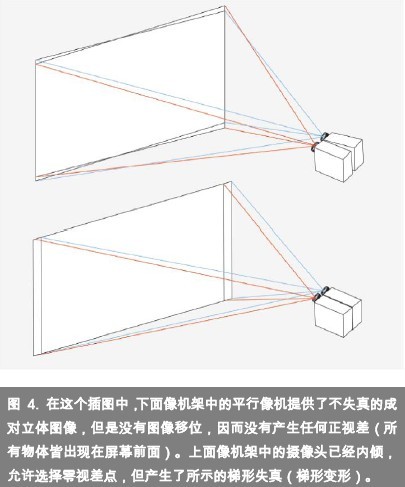 图 4. 在这个插图中 ,下面像机架中的平行像机提供了不失真的成对立体图像，但是没有图像移位，因而没有产生任何正视差（所有物体皆出现在屏幕前面）。上面像机架中的摄像头已经内倾，允许选择零视差点，但产生了所示的梯形失真（梯形变形）。